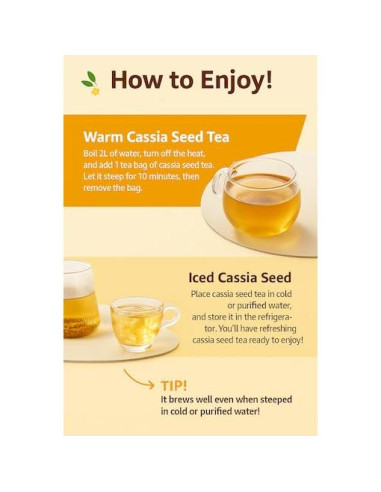 How to Enjoy!

Warm Cassia Seed Tea
Boil 2L of water, turn off the heat, and add 1 tea bag of cassia seed tea. Let it steep for 10 minutes, then remove the bag.

Iced Cassia Seed
Place cassia seed tea in cold or purified water, and store it in the refrigerator. You'll have refreshing cassia seed tea ready to enjoy!

TIP!
It brews well even when steeped in cold or purified water!