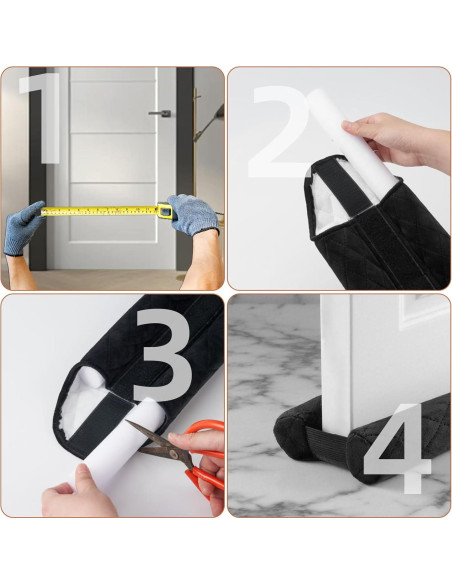 1

2

3

4