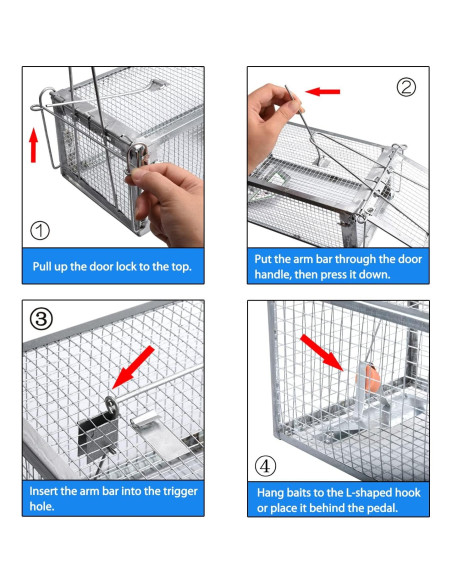 ①

Pull up the door lock to the top.

②

Put the arm bar through the door handle, then press it down.

③

Insert the arm bar into the trigger hole.

④

Hang baits to the L-shaped hook or place it behind the pedal.