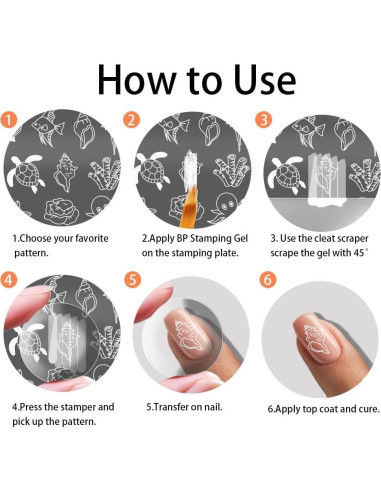 How to Use

1

1.Choose your favorite pattern.

2

2.Apply BP Stamping Gel on the stamping plate.

3

3. Use the cleat scraper scrape the gel with 45°

4

4.Press the stamper and pick up the pattern.

5

5.Transfer on nail.

6

6.Apply top coat and cure.