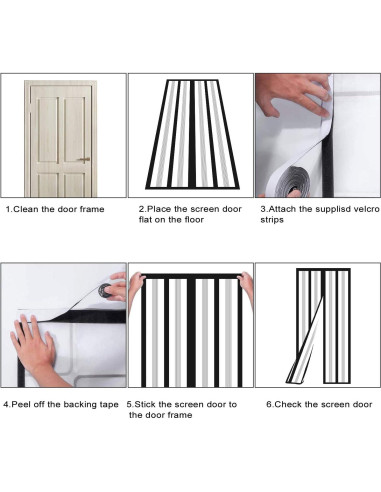 1.Clean the door frame

2.Place the screen door flat on the floor

3.Attach the supplisd velcro strips

4.Peel off the backing tape

5.Stick the screen door to the door frame

6.Check the screen door