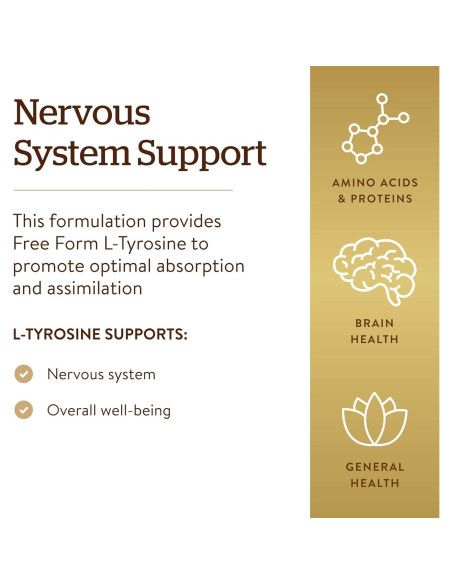 Nervous System Support

This formulation provides Free Form L-Tyrosine to promote optimal absorption and assimilation

L-TYROSINE SUPPORTS:

Nervous system

Overall well-being

AMINO ACIDS & PROTEINS

BRAIN HEALTH

GENERAL HEALTH