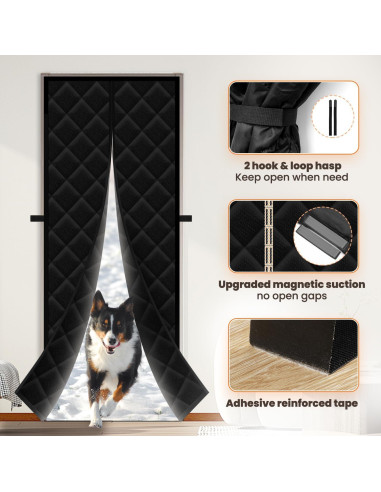 2 hook & loop hasp
Keep open when need

Upgraded magnetic suction
no open gaps

Adhesive reinforced tape