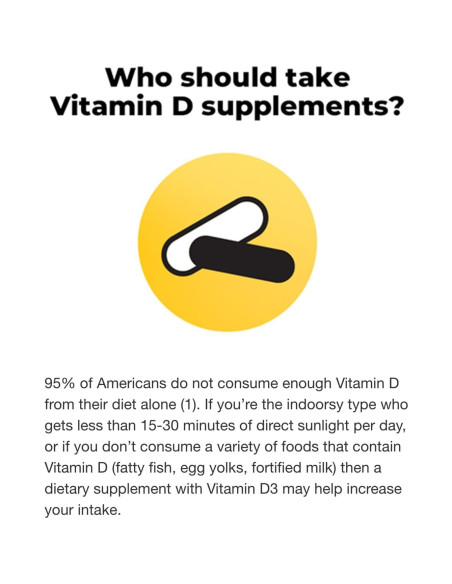 Who should take
Vitamin D supplements?

95% of Americans do not consume enough Vitamin D from their diet alone (1). If you're the indoorsy type who gets less than 15-30 minutes of direct sunlight per day, or if you don't consume a variety of foods that contain Vitamin D (fatty fish, egg yolks, fortified milk) then a dietary supplement with Vitamin D3 may help increase your intake.