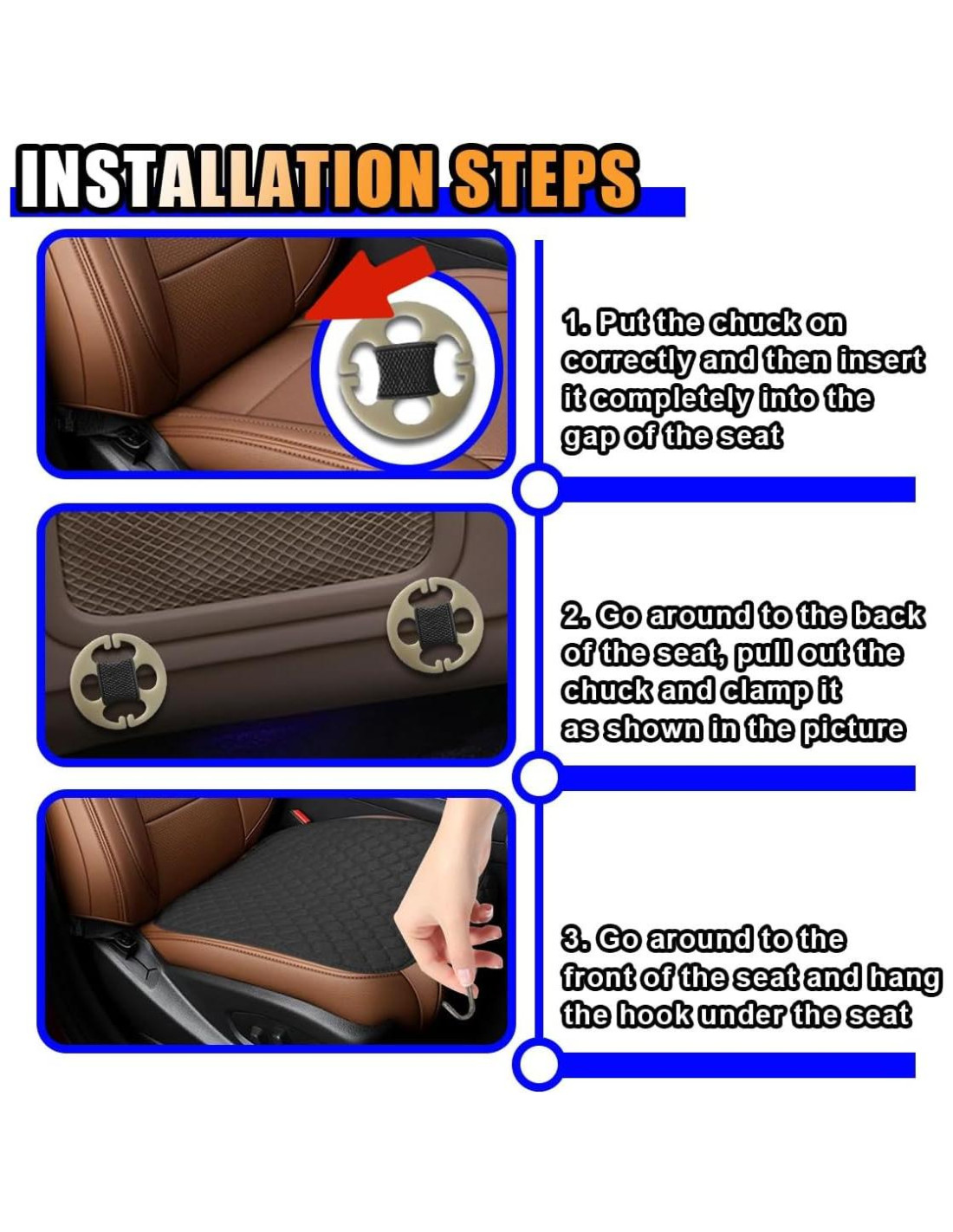 INSTALLATION STEPS

1. Put the chuck on correctly and then insert it completely into the gap of the seat

2. Go around to the back of the seat, pull out the chuck and clamp it as shown in the picture

3. Go around to the front of the seat and hang the hook under the seat