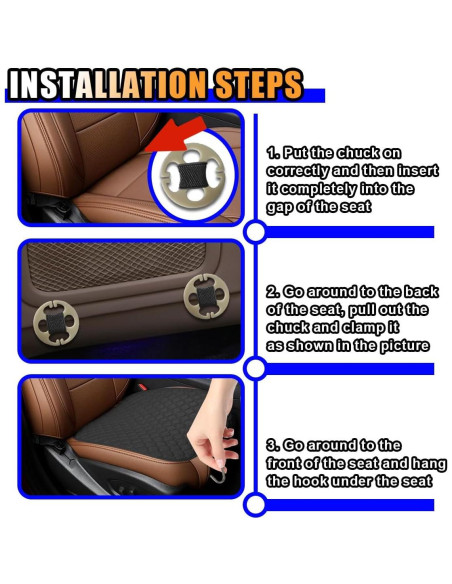 INSTALLATION STEPS

1. Put the chuck on correctly and then insert it completely into the gap of the seat

2. Go around to the back of the seat, pull out the chuck and clamp it as shown in the picture

3. Go around to the front of the seat and hang the hook under the seat