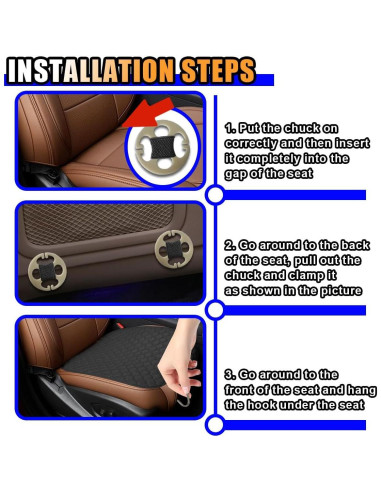 INSTALLATION STEPS

1. Put the chuck on correctly and then insert it completely into the gap of the seat

2. Go around to the back of the seat, pull out the chuck and clamp it as shown in the picture

3. Go around to the front of the seat and hang the hook under the seat