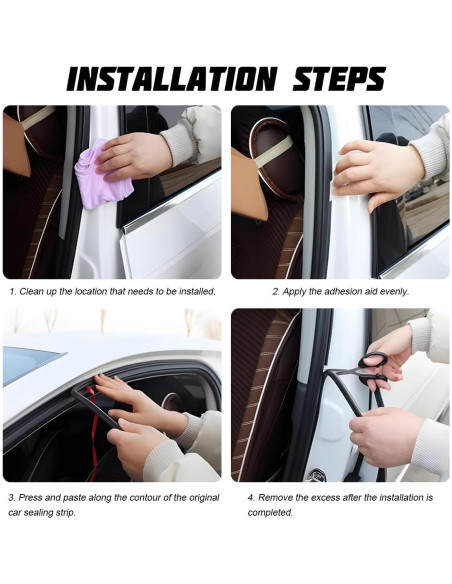 INSTALLATION STEPS

1. Clean up the location that needs to be installed.

2. Apply the adhesion aid evenly.

3. Press and paste along the contour of the original car sealing strip.

4. Remove the excess after the installation is completed.