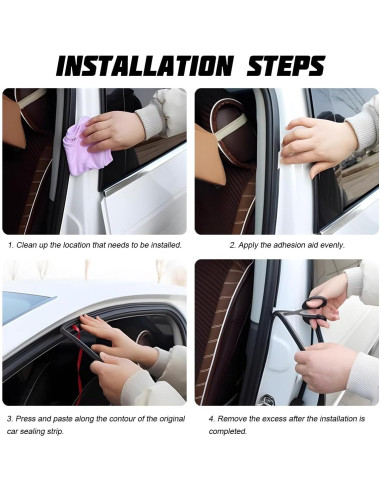 INSTALLATION STEPS

1. Clean up the location that needs to be installed.

2. Apply the adhesion aid evenly.

3. Press and paste along the contour of the original car sealing strip.

4. Remove the excess after the installation is completed.