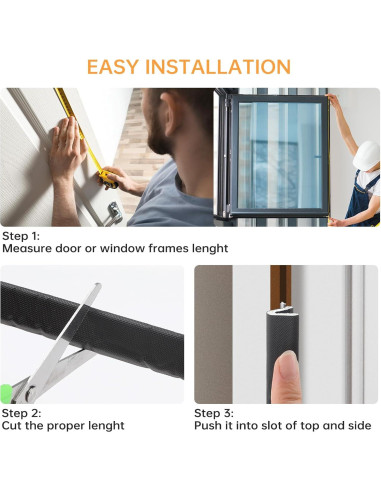 EASY INSTALLATION

Step 1:
Measure door or window frames lenght

Step 2:
Cut the proper lenght

Step 3:
Push it into slot of top and side