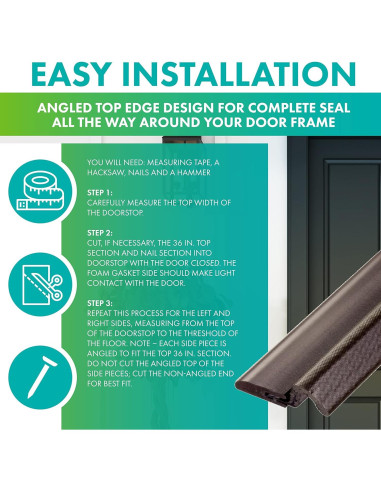 EASY INSTALLATION

ANGLED TOP EDGE DESIGN FOR COMPLETE SEAL ALL THE WAY AROUND YOUR DOOR FRAME

YOU WILL NEED: MEASURING TAPE, A HACKSAW, NAILS AND A HAMMER

STEP 1:
CAREFULLY MEASURE THE TOP WIDTH OF THE DOORSTOP.

STEP 2:
CUT, IF NECESSARY, THE 36 IN. TOP SECTION AND NAIL SECTION INTO DOORSTOP WITH THE DOOR CLOSED. THE FOAM GASKET SIDE SHOULD MAKE LIGHT CONTACT WITH THE DOOR.

STEP 3:
REPEAT THIS PROCESS FOR THE LEFT AND RIGHT SIDES, MEASURING FROM THE TOP OF THE DOORSTOP TO THE THRESHOLD OF THE FLOOR. NOTE – EACH SIDE PIECE IS ANGLED TO FIT THE TOP 36 IN. SECTION. DO NOT CUT THE ANGLED TOP OF THE SIDE PIECES; CUT THE NON-ANGLED END FOR BEST FIT.