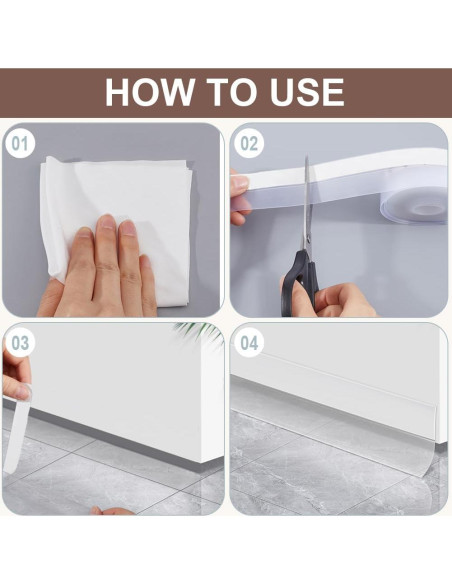 HOW TO USE

01

02

03

04