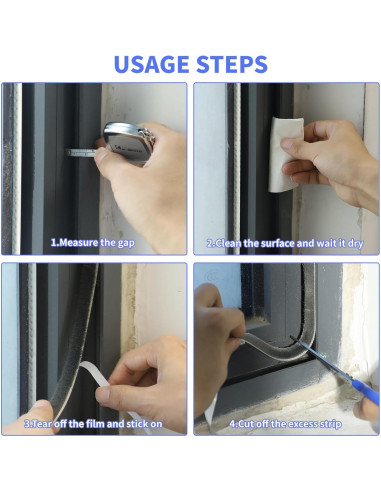 USAGE STEPS

1.Measure the gap

2.Clean the surface and wait it dry

3.Tear off the film and stick on

4.Cut off the excess strip