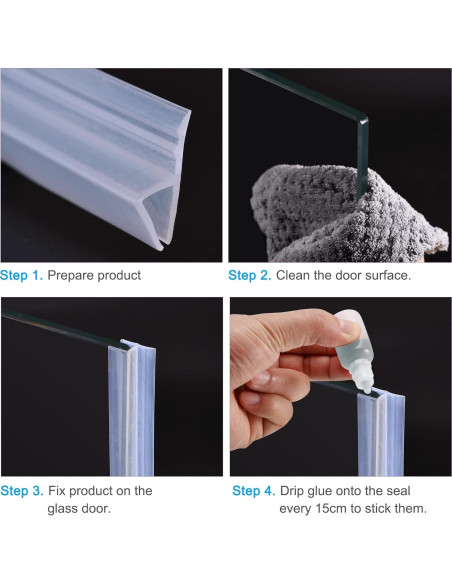 Step 1. Prepare product

Step 2. Clean the door surface.

Step 3. Fix product on the glass door.

Step 4. Drip glue onto the seal every 15cm to stick them.