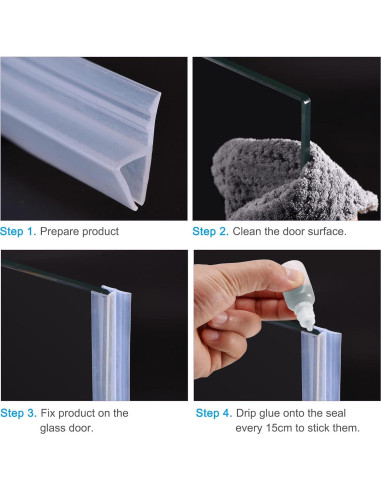 Step 1. Prepare product

Step 2. Clean the door surface.

Step 3. Fix product on the glass door.

Step 4. Drip glue onto the seal every 15cm to stick them.