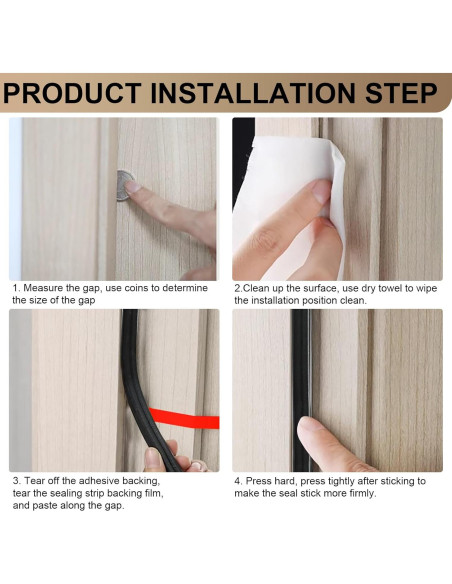 PRODUCT INSTALLATION STEP

1. Measure the gap, use coins to determine the size of the gap

2.Clean up the surface, use dry towel to wipe the installation position clean.

3. Tear off the adhesive backing, tear the sealing strip backing film, and paste along the gap.

4. Press hard, press tightly after sticking to make the seal stick more firmly.