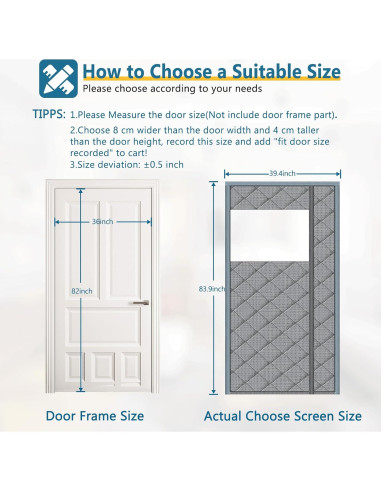 How to Choose a Suitable Size
Please choose according to your needs

TIPPS: 1.Please Measure the door size(Not include door frame part).
2.Choose 8 cm wider than the door width and 4 cm taller than the door height, record this size and add "fit door size recorded" to cart!
3.Size deviation: ±0.5 inch

36inch
82inch

39.4inch
83.9inch

Door Frame Size

Actual Choose Screen Size