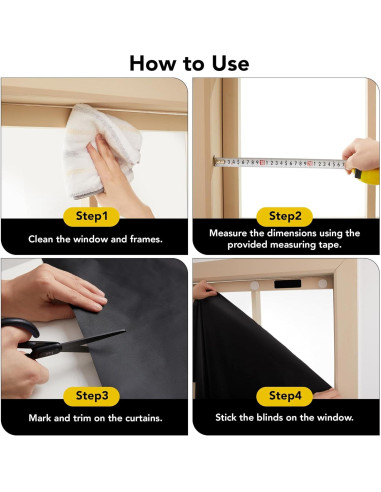 How to Use

Step1

Clean the window and frames.

Step2

Measure the dimensions using the provided measuring tape.

Step3

Mark and trim on the curtains.

Step4

Stick the blinds on the window.