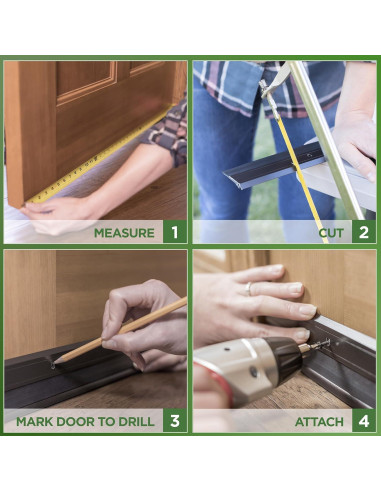 MEASURE 1

CUT 2

MARK DOOR TO DRILL 3

ATTACH 4