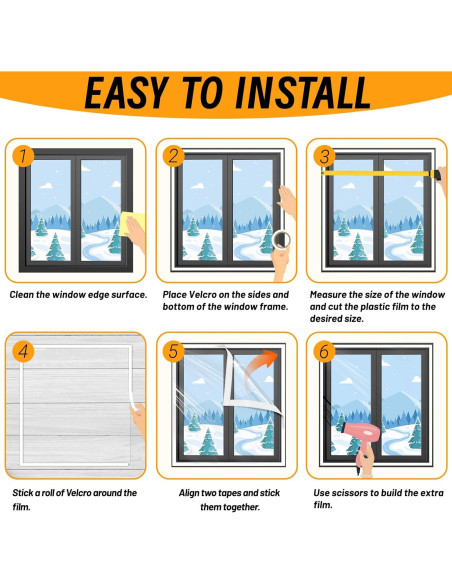 EASY TO INSTALL

1

Clean the window edge surface.

2

Place Velcro on the sides and bottom of the window frame.

3

Measure the size of the window and cut the plastic film to the desired size.

4

Stick a roll of Velcro around the film.

5

Align two tapes and stick them together.

6

Use scissors to build the extra film.