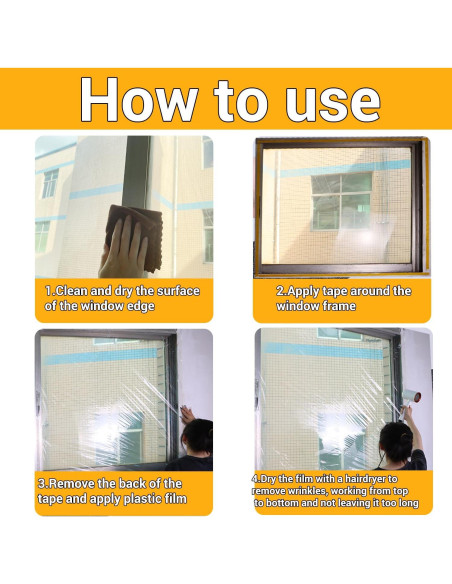 How to use

1.Clean and dry the surface of the window edge

2.Apply tape around the window frame

3.Remove the back of the tape and apply plastic film

4.Dry the film with a hairdryer to remove wrinkles, working from top to bottom and not leaving it too long