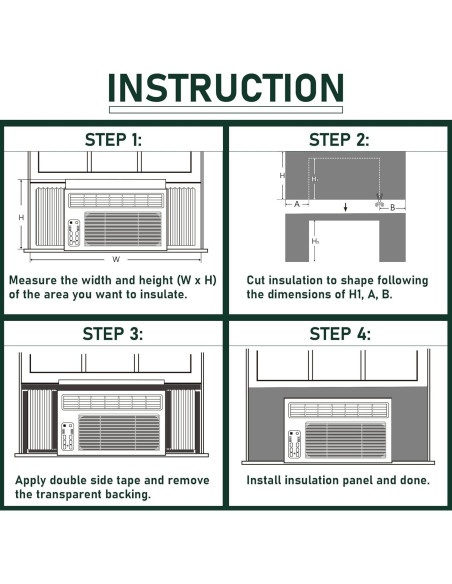 INSTRUCTION

STEP 1:

H

W

Measure the width and height (W x H) of the area you want to insulate.

STEP 2:

H

H₁

A

B

H₁

Cut insulation to shape following the dimensions of H1, A, B.

STEP 3:

Apply double side tape and remove the transparent backing.

STEP 4:

Install insulation panel and done.