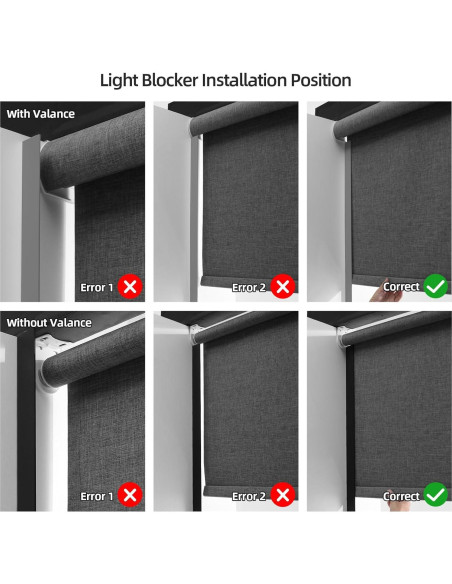 Light Blocker Installation Position

With Valance

Error 1

Error 2

Correct

Without Valance

Error 1

Error 2

Correct