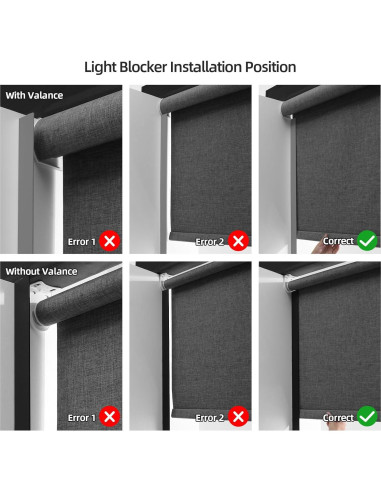 Light Blocker Installation Position

With Valance

Error 1

Error 2

Correct

Without Valance

Error 1

Error 2

Correct