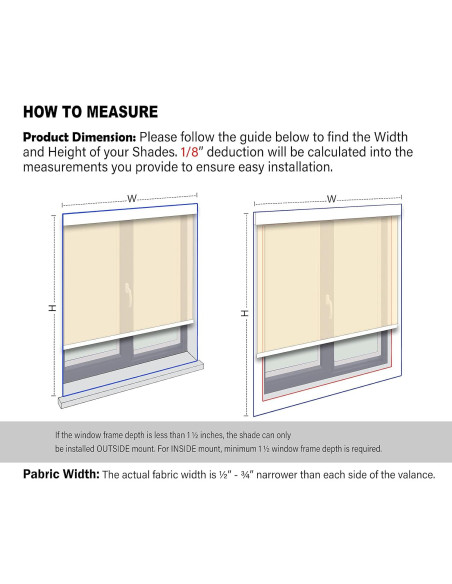 HOW TO MEASURE

Product Dimension: Please follow the guide below to find the Width and Height of your Shades. 1/8" deduction will be calculated into the measurements you provide to ensure easy installation.

W

H

W

H

If the window frame depth is less than 1 ½ inches, the shade can only be installed OUTSIDE mount. For INSIDE mount, minimum 1 ½ window frame depth is required.

Pabric Width: The actual fabric width is ½" - ¾" narrower than each side of the valance.