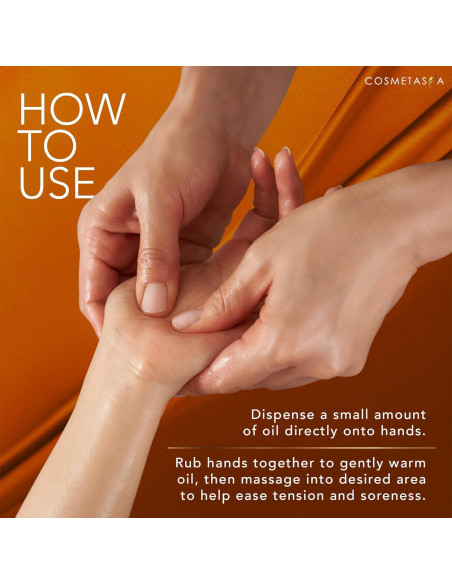 COSMETASIA

HOW TO USE

Dispense a small amount of oil directly onto hands.

Rub hands together to gently warm oil, then massage into desired area to help ease tension and soreness.