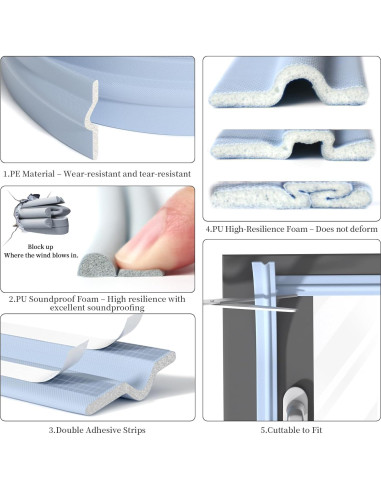 1.PE Material – Wear-resistant and tear-resistant

Block up
Where the wind blows in.

2.PU Soundproof Foam – High resilience with excellent soundproofing

3.Double Adhesive Strips

4.PU High-Resilience Foam – Does not deform

5.Cuttable to Fit