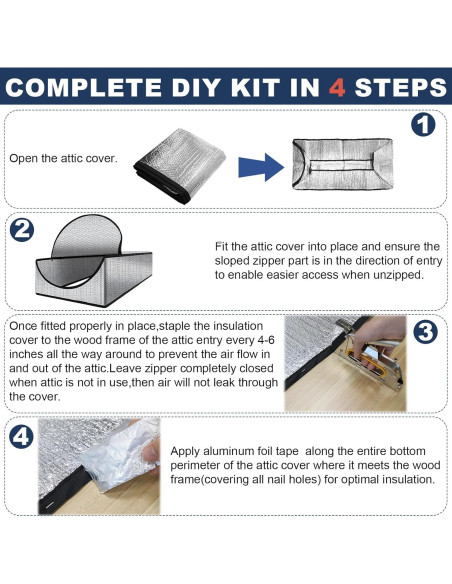 COMPLETE DIY KIT IN 4 STEPS

1

Open the attic cover.

2

Fit the attic cover into place and ensure the sloped zipper part is in the direction of entry to enable easier access when unzipped.

Once fitted properly in place,staple the insulation cover to the wood frame of the attic entry every 4-6 inches all the way around to prevent the air flow in and out of the attic.Leave zipper completely closed when attic is not in use,then air will not leak through the cover.

3

4

Apply aluminum foil tape along the entire bottom perimeter of the attic cover where it meets the wood frame(covering all nail holes) for optimal insulation.