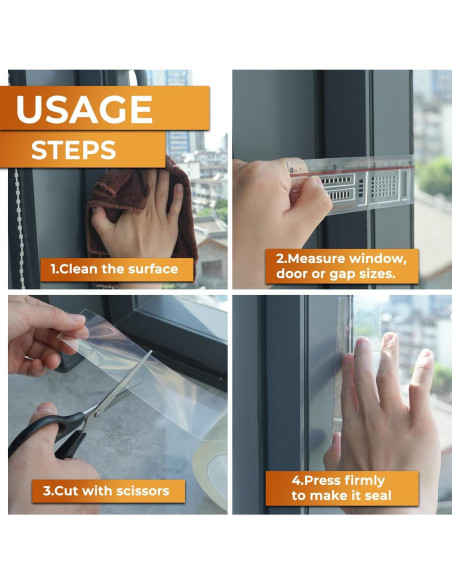 USAGE
STEPS

1.Clean the surface

2.Measure window, door or gap sizes.

3.Cut with scissors

4.Press firmly to make it seal