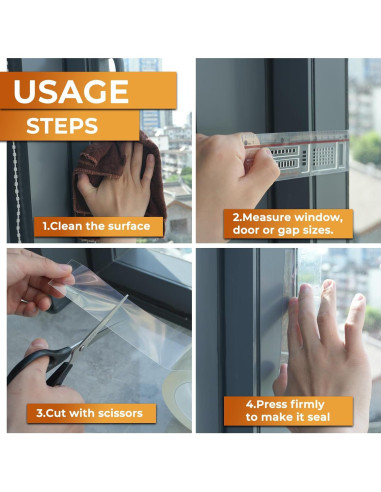 USAGE
STEPS

1.Clean the surface

2.Measure window, door or gap sizes.

3.Cut with scissors

4.Press firmly to make it seal