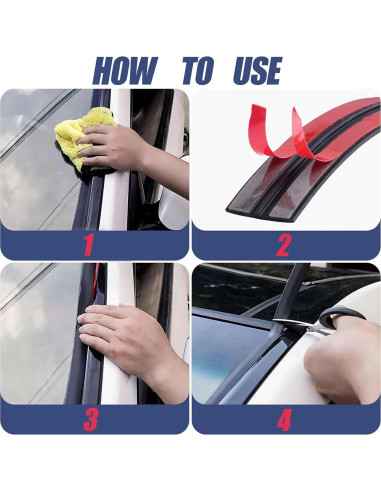 HOW TO USE

1

2

3

4