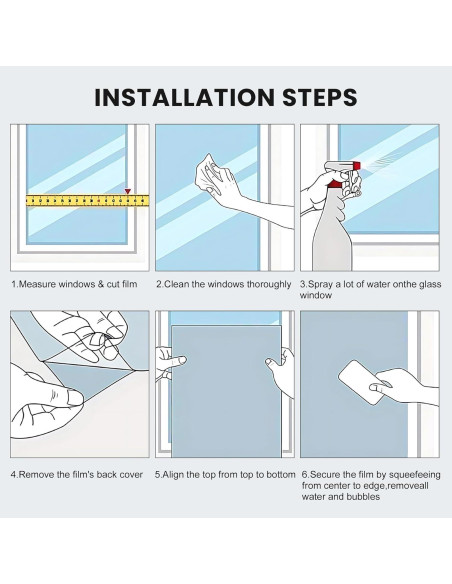 INSTALLATION STEPS

1.Measure windows & cut film

2.Clean the windows thoroughly

3.Spray a lot of water onthe glass window

4.Remove the film's back cover

5.Align the top from top to bottom

6.Secure the film by squeefeeing from center to edge,removeall water and bubbles