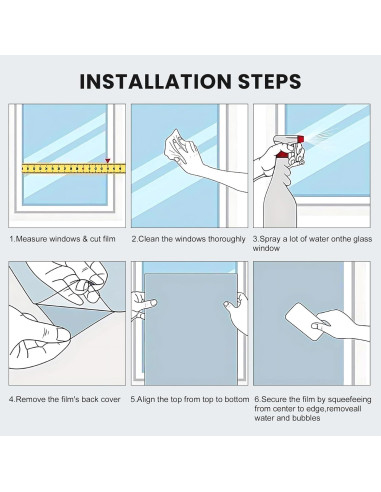 INSTALLATION STEPS

1.Measure windows & cut film

2.Clean the windows thoroughly

3.Spray a lot of water onthe glass window

4.Remove the film's back cover

5.Align the top from top to bottom

6.Secure the film by squeefeeing from center to edge,removeall water and bubbles