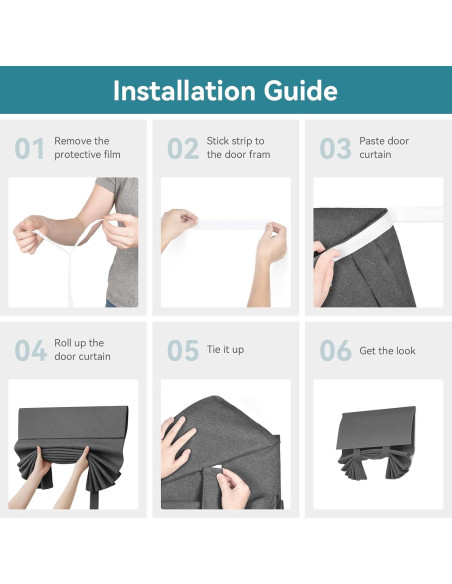 Installation Guide

01 Remove the protective film

02 Stick strip to the door fram

03 Paste door curtain

04 Roll up the door curtain

05 Tie it up

06 Get the look