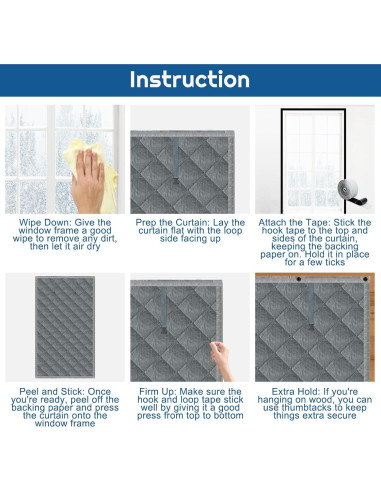 Instruction

Wipe Down: Give the window frame a good wipe to remove any dirt, then let it air dry

Prep the Curtain: Lay the curtain flat with the loop side facing up

Attach the Tape: Stick the hook tape to the top and sides of the curtain, keeping the backing paper on. Hold it in place for a few ticks

Peel and Stick: Once you're ready, peel off the backing paper and press the curtain onto the window frame

Firm Up: Make sure the hook and loop tape stick well by giving it a good press from top to bottom

Extra Hold: If you're hanging on wood, you can use thumbtacks to keep things extra secure