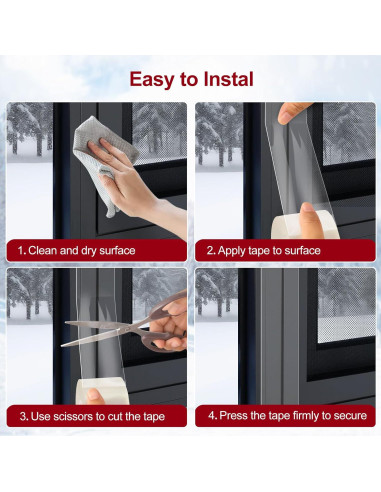 Easy to Instal

1. Clean and dry surface

2. Apply tape to surface

3. Use scissors to cut the tape

4. Press the tape firmly to secure