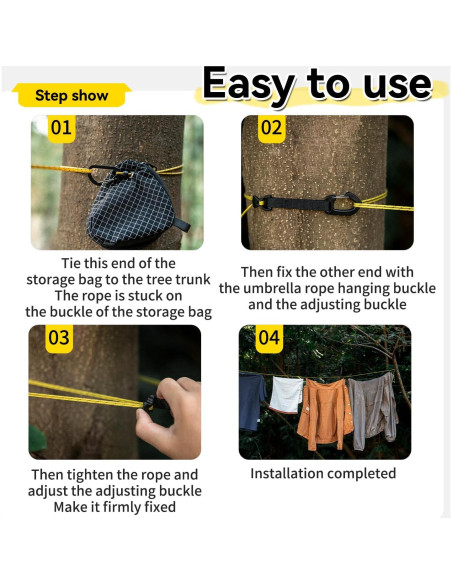 Step show

Easy to use

01

Tie this end of the storage bag to the tree trunk
The rope is stuck on the buckle of the storage bag

02

Then fix the other end with the umbrella rope hanging buckle and the adjusting buckle

03

Then tighten the rope and adjust the adjusting buckle
Make it firmly fixed

04

Installation completed