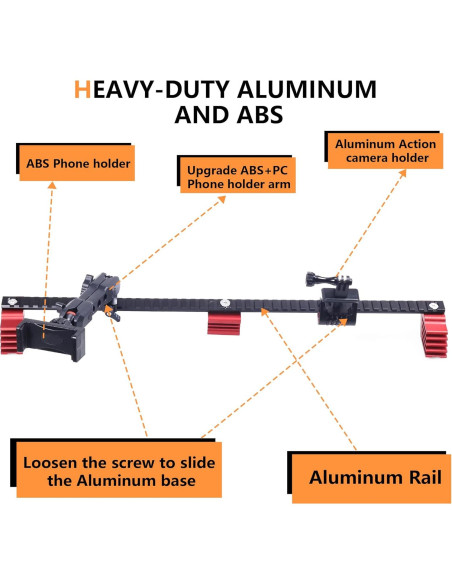 HEAVY-DUTY ALUMINUM AND ABS

ABS Phone holder

Upgrade ABS+PC Phone holder arm

Aluminum Action camera holder

Loosen the screw to slide the Aluminum base

Aluminum Rail