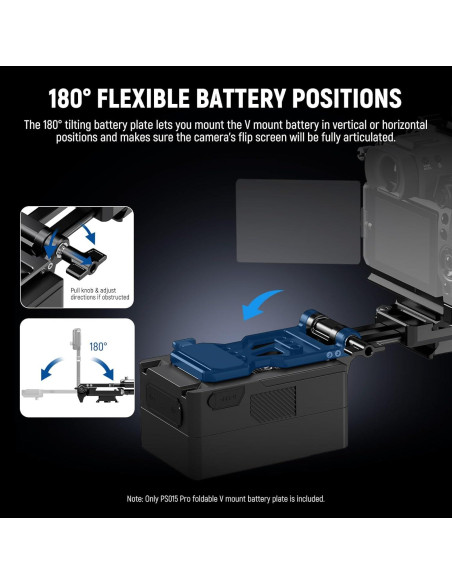 180° FLEXIBLE BATTERY POSITIONS

The 180° tilting battery plate lets you mount the V mount battery in vertical or horizontal positions and makes sure the camera's flip screen will be fully articulated.

Pull knob & adjust directions if obstructed

180°

Note: Only PS015 Pro foldable V mount battery plate is included.