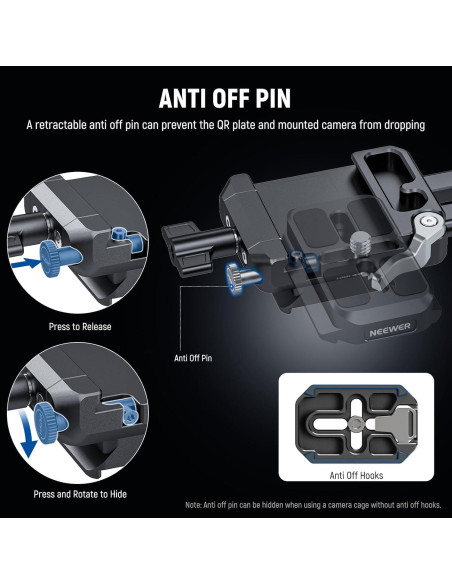 ANTI OFF PIN

A retractable anti off pin can prevent the QR plate and mounted camera from dropping

Press to Release

Anti Off Pin

NEEWER

Press and Rotate to Hide

Anti Off Hooks

Note: Anti off pin can be hidden when using a camera cage without anti off hooks.