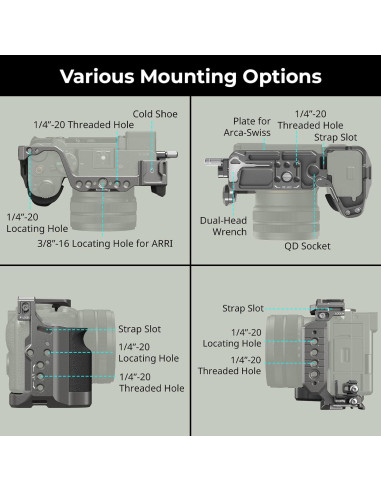 Various Mounting Options

Cold Shoe
1/4"-20 Threaded Hole
1/4"-20 Locating Hole
3/8"-16 Locating Hole for ARRI

Plate for Arca-Swiss
1/4"-20 Threaded Hole
Strap Slot
Dual-Head Wrench
QD Socket

Strap Slot
1/4"-20 Locating Hole
1/4"-20 Threaded Hole

Strap Slot
1/4"-20 Locating Hole
1/4"-20 Threaded Hole