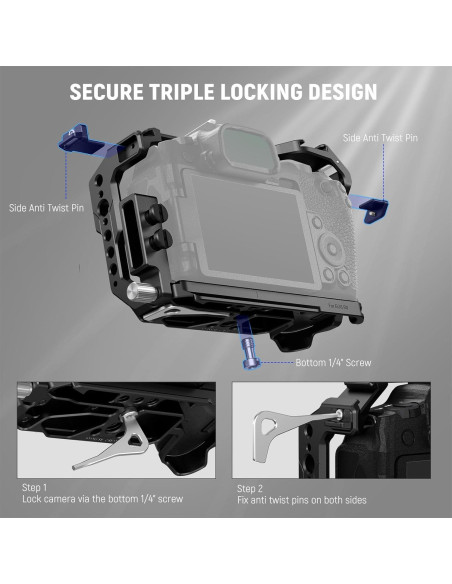 SECURE TRIPLE LOCKING DESIGN

Side Anti Twist Pin

Side Anti Twist Pin

Bottom 1/4" Screw

Step 1
Lock camera via the bottom 1/4" screw

Step 2
Fix anti twist pins on both sides