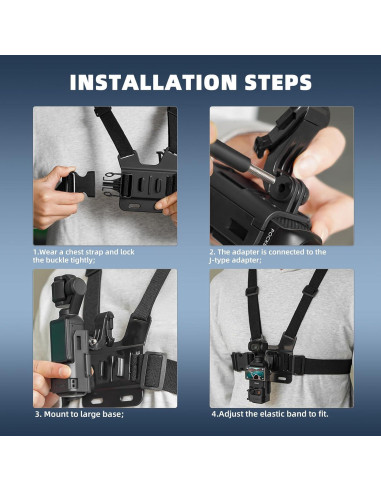 INSTALLATION STEPS

1.Wear a chest strap and lock the buckle tightly;

2. The adapter is connected to the J-type adapter;

3. Mount to large base;

4.Adjust the elastic band to fit.