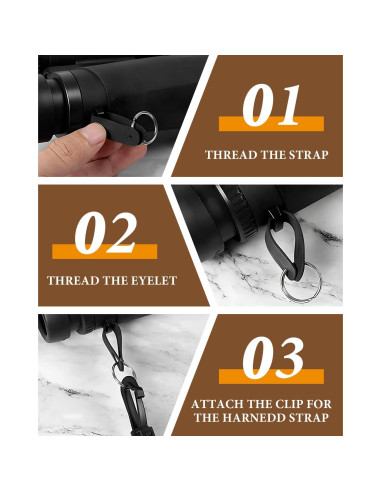 01

THREAD THE STRAP

02

THREAD THE EYELET

03

ATTACH THE CLIP FOR THE HARNEDD STRAP