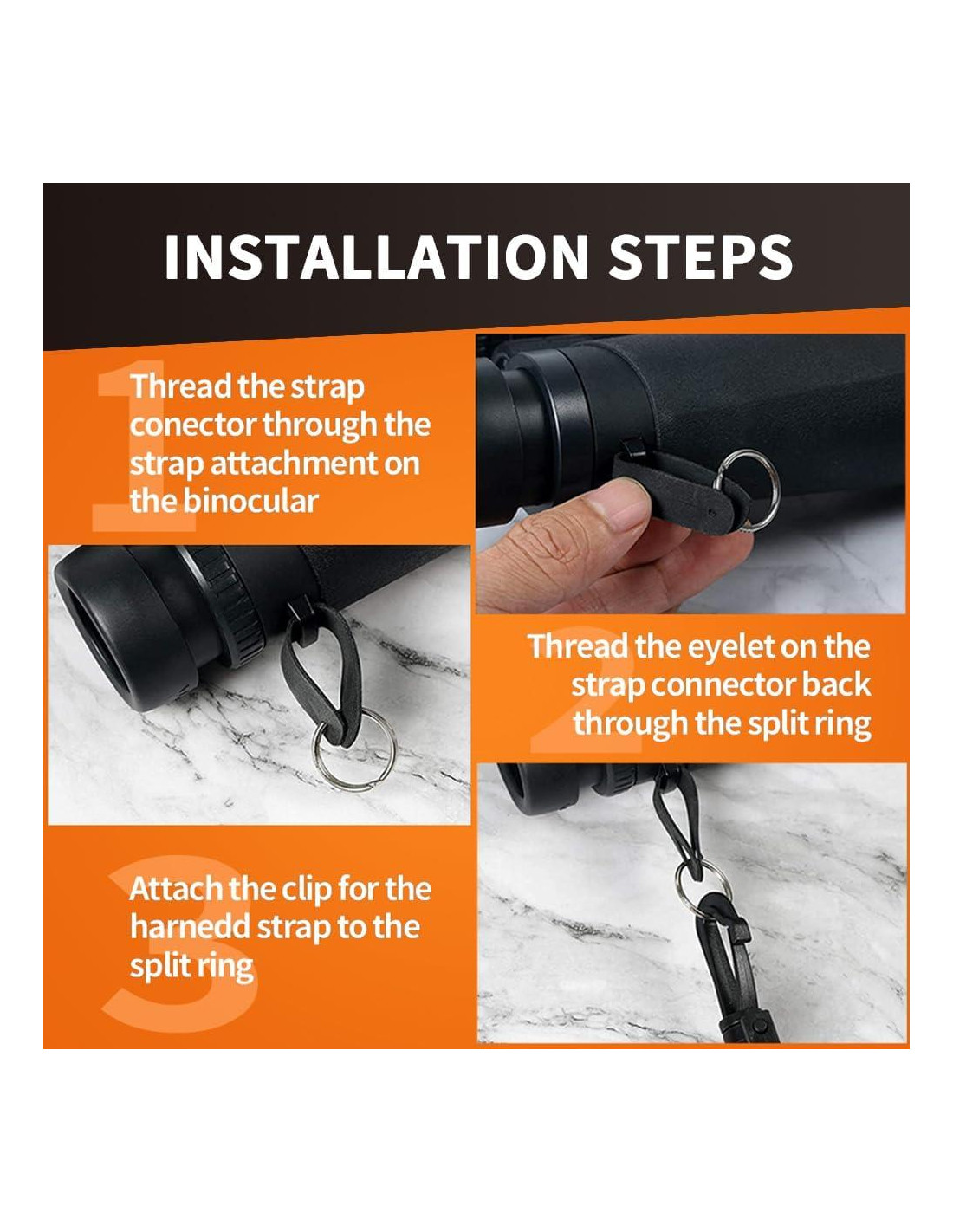 INSTALLATION STEPS

1 Thread the strap conector through the strap attachment on the binocular

2 Thread the eyelet on the strap connector back through the split ring

3 Attach the clip for the harnedd strap to the split ring