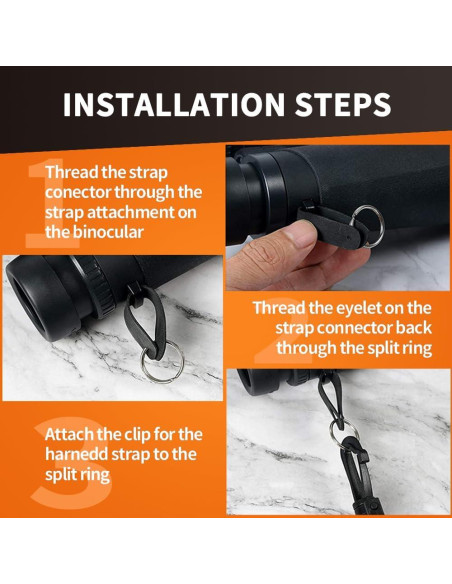 INSTALLATION STEPS

1
Thread the strap conector through the strap attachment on the binocular

2
Thread the eyelet on the strap connector back through the split ring

3
Attach the clip for the harnedd strap to the split ring